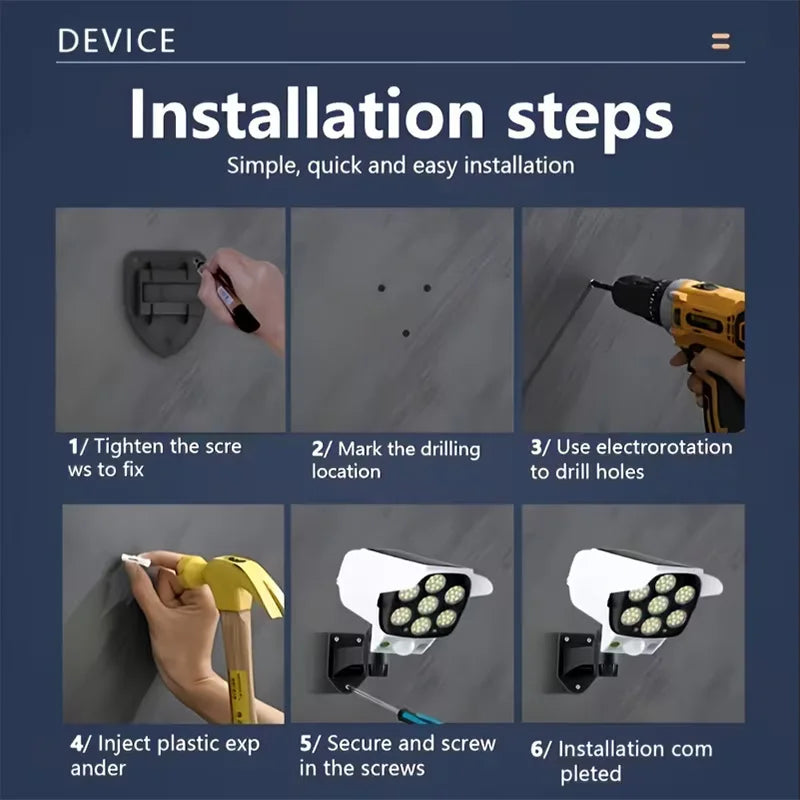 DEVICE

Installation steps

Simple, quick and easy installation

1/ Tighten the scre ws to fix

2/ Mark the drilling location

3/ Use electrorotation to drill holes

4/ Inject plastic exp ander

5/ Secure and screw in the screws

6/ Installation com pleted